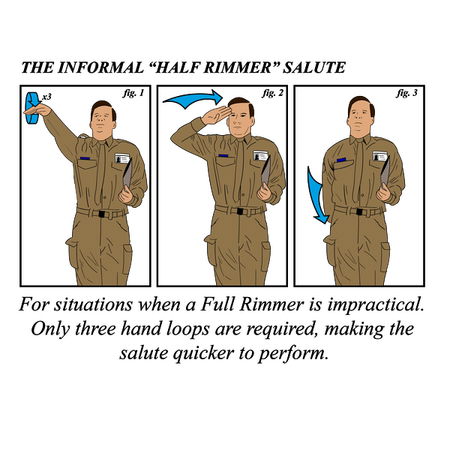 THE INFORMAL “HALF RIMMER” SALUTE

x3

fig. 1

fig. 2

fig. 3

For situations when a Full Rimmer is impractical. Only three hand loops are required, making the salute quicker to perform.